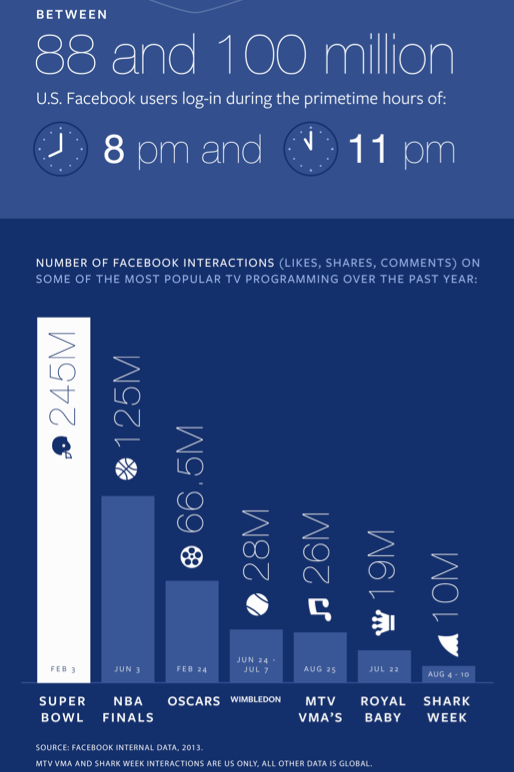 BETWEEN

88 and 100 million

U.S. Facebook users log-in during the primetime hours of:

8 pm and 11 pm

NUMBER OF FACEBOOK INTERACTIONS (LIKES, SHARES, COMMENTS) ON SOME OF THE MOST POPULAR TV PROGRAMMING OVER THE PAST YEAR:

245M
FEB 3
SUPER BOWL

125M
JUN 3
NBA FINALS

66.5M
FEB 24
OSCARS

28M
JUN 24 - JUL 7
WIMBLEDON

26M
AUG 25
MTV VMA'S

19M
JUL 22
ROYAL BABY

10M
AUG 4 - 10
SHARK WEEK

SOURCE: FACEBOOK INTERNAL DATA, 2013.
MTV VMA AND SHARK WEEK INTERACTIONS ARE US ONLY, ALL OTHER DATA IS GLOBAL.