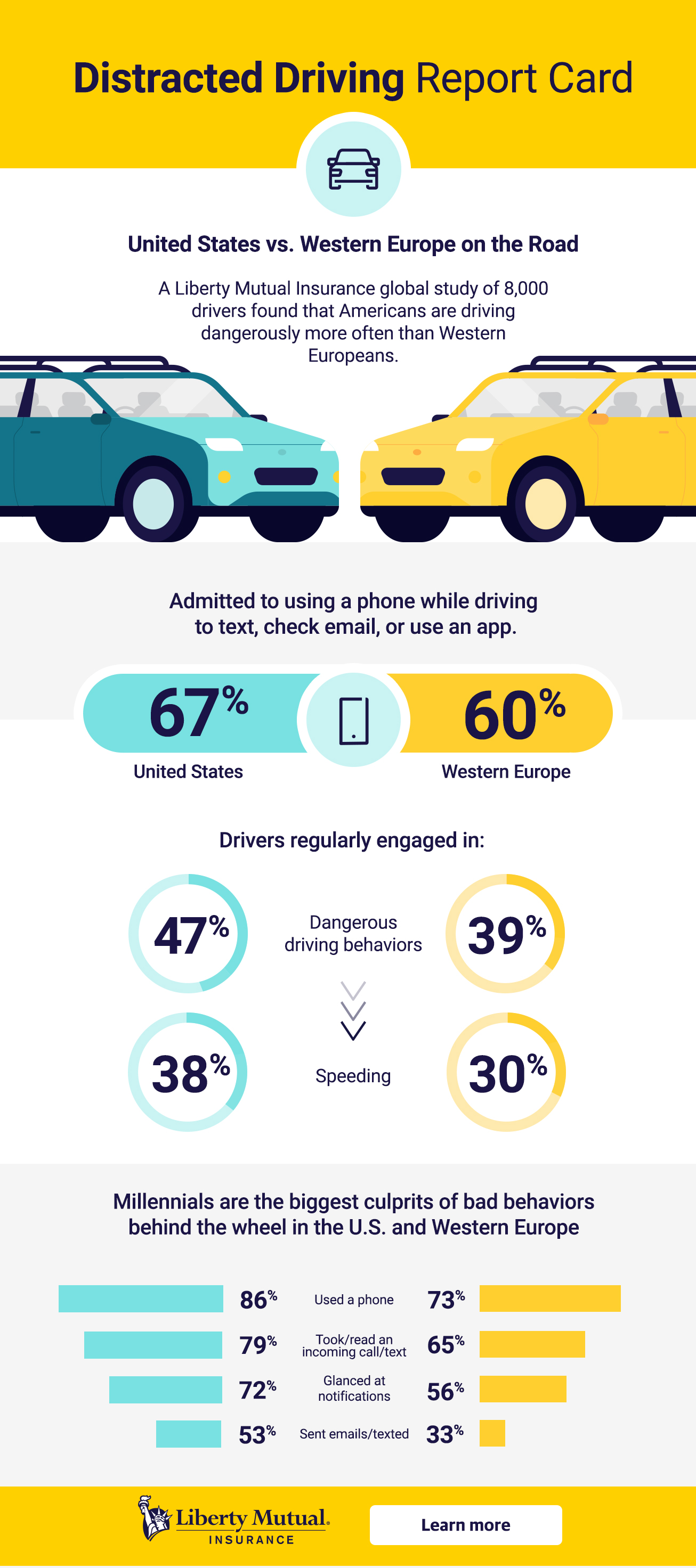 Distracted Driving Report Card

United States vs. Western Europe on the Road

A Liberty Mutual Insurance global study of 8,000 drivers found that Americans are driving dangerously more often than Western Europeans.

Admitted to using a phone while driving to text, check email, or use an app.

67%
United States

60%
Western Europe

Drivers regularly engaged in:

47% Dangerous driving behaviors 39%

38% Speeding 30%

Millennials are the biggest culprits of bad behaviors behind the wheel in the U.S. and Western Europe

86% Used a phone 73%

79% Took/read an incoming call/text 65%

72% Glanced at notifications 56%

53% Sent emails/texted 33%

Liberty Mutual. INSURANCE

Learn more